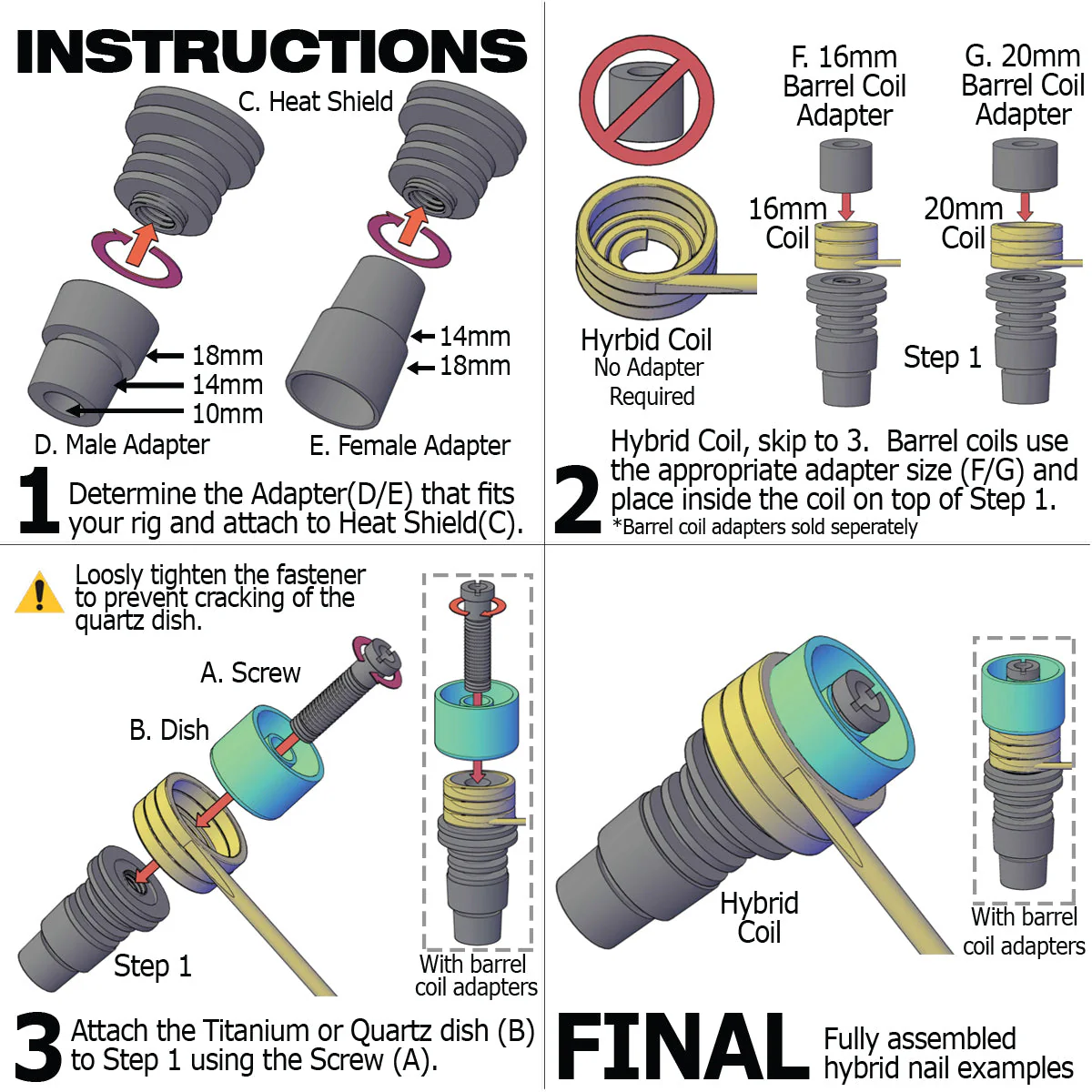 INSTRUCTIONS

C. Heat Shield

18mm
14mm
10mm

14mm
18mm

D. Male Adapter

E. Female Adapter

1 Determine the Adapter(D/E) that fits your rig and attach to Heat Shield(C).

F. 16mm Barrel Coil Adapter

G. 20mm Barrel Coil Adapter

16mm Coil

20mm Coil

Hyrbid Coil
No Adapter Required

Step 1

2 Hybrid Coil, skip to 3. Barrel coils use the appropriate adapter size (F/G) and place inside the coil on top of Step 1.
*Barrel coil adapters sold seperately

Loosly tighten the fastener to prevent cracking of the quartz dish.

A. Screw

B. Dish

Step 1

With barrel coil adapters

3 Attach the Titanium or Quartz dish (B) to Step 1 using the Screw (A).

Hybrid Coil

With barrel coil adapters

FINAL Fully assembled hybrid nail examples